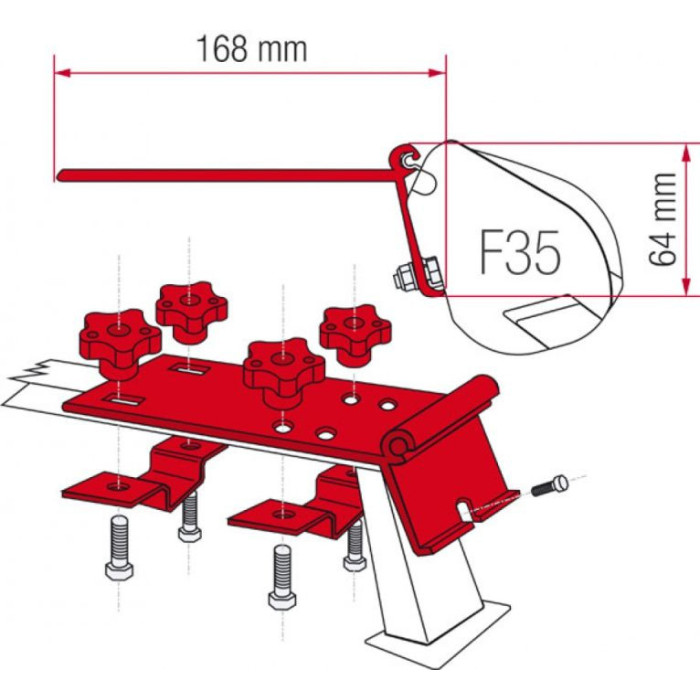 168 mm

F35

64 mm